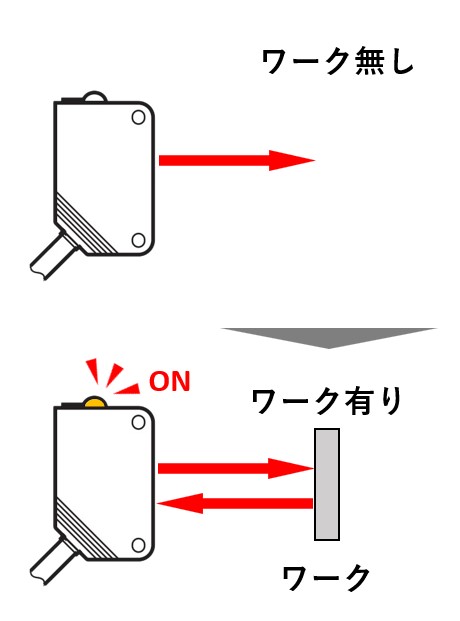 ワーク無し

ON

ワーク有り

ワーク